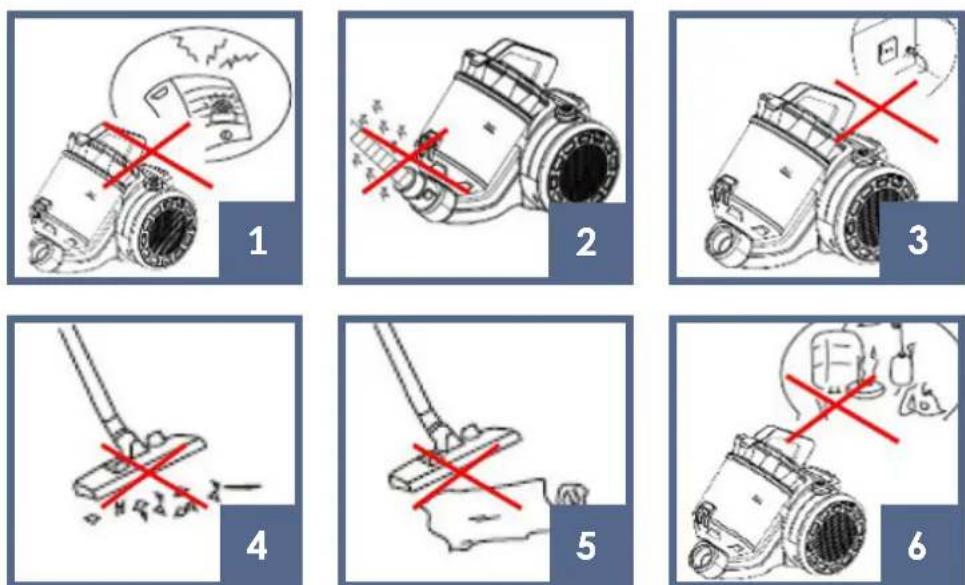 1

2

3

4

5

6