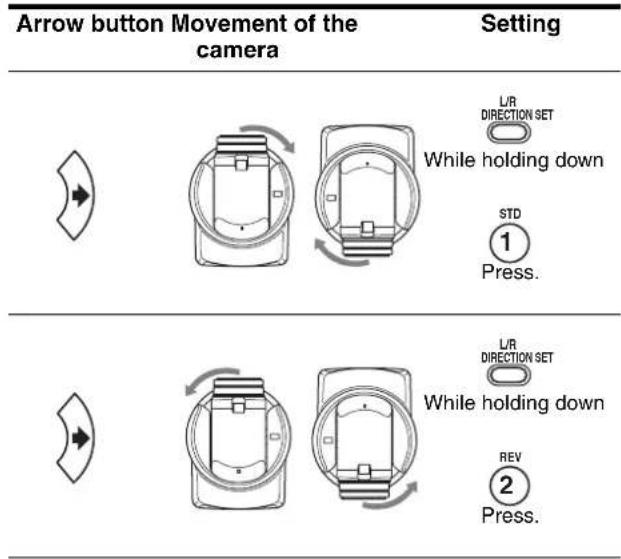 | Arrow button | Movement of the camera | Setting |
|---|---|---|
| | | L/R DIRECTION SET While holding down STD 1 Press. |
| | | L/R DIRECTION SET While holding down REV 2 Press. |