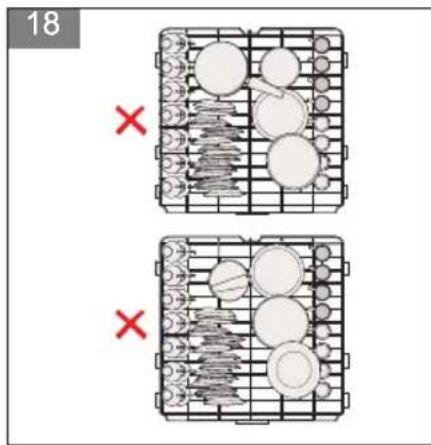 18