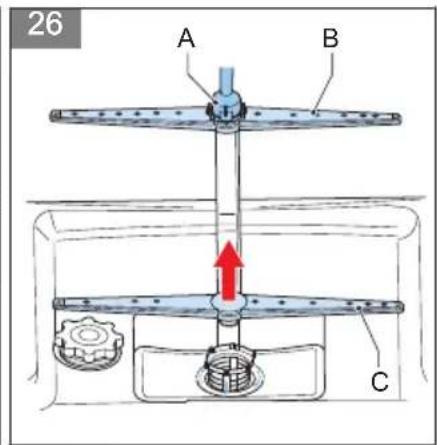 26

A

B

C