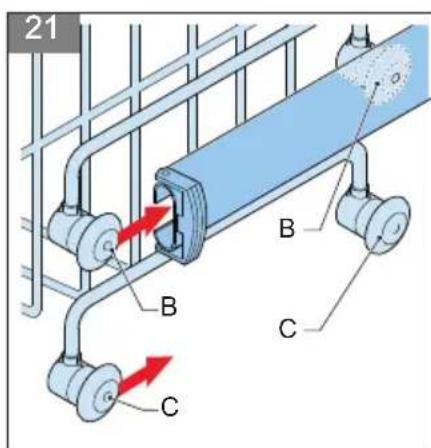 21

B

B

C

C