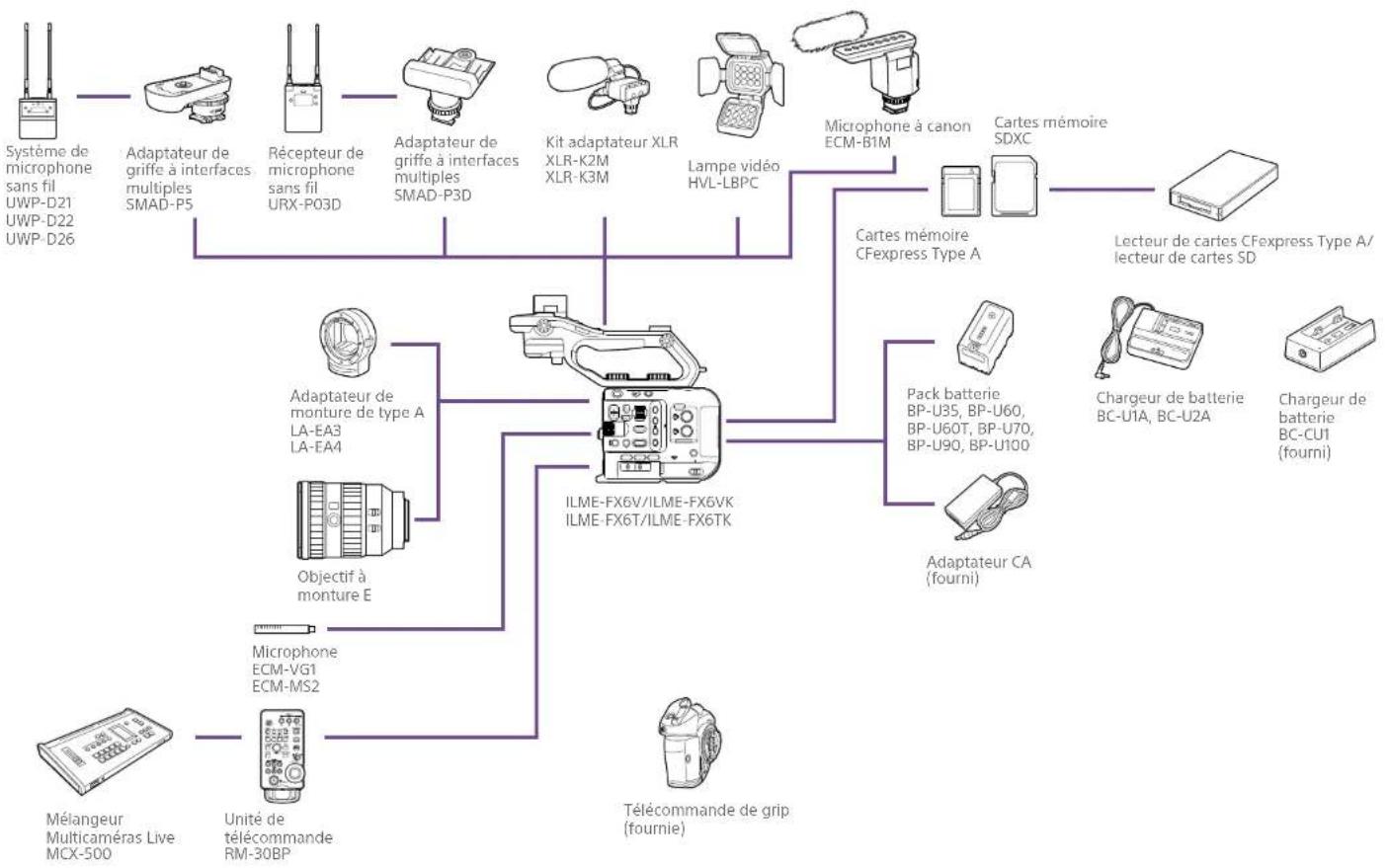 Système de microphone sans fil
UWP-D21
UWP-D22
UWP-D26

Adaptateur de griffe à interfaces multiples
SMAD-P5

Récepteur de microphone sans fil
URX-P03D

Adaptateur de griffe à interfaces multiples
SMAD-P3D

Kit adaptateur XLR
XLR-K2M
XLR-K3M

Lampe vidéo
HVL-LBPC

Microphone à canon
ECM-B1M

Cartes mémoire
SDXC

Cartes mémoire
CFexpress Type A

Lecteur de cartes CFexpress Type A/
lecteur de cartes SD

Adaptateur de monture de type A
LA-EA3
LA-EA4

Objectif à monture E

ILME-FX6V/ILME-FX6VK
ILME-FX6T/ILME-FX6TK

Pack batterie
BP-U35, BP-U60,
BP-U60T, BP-U70,
BP-U90, BP-U100

Chargeur de batterie
BC-U1A, BC-U2A

Chargeur de batterie
BC-CU1
(fourni)

Adaptateur CA
(fourni)

Microphone
ECM-VG1
ECM-MS2

Mélangeur Multicaméras Live
MCX-500

Unité de télécommande
RM-30BP

Télécommande de grip
(fournie)