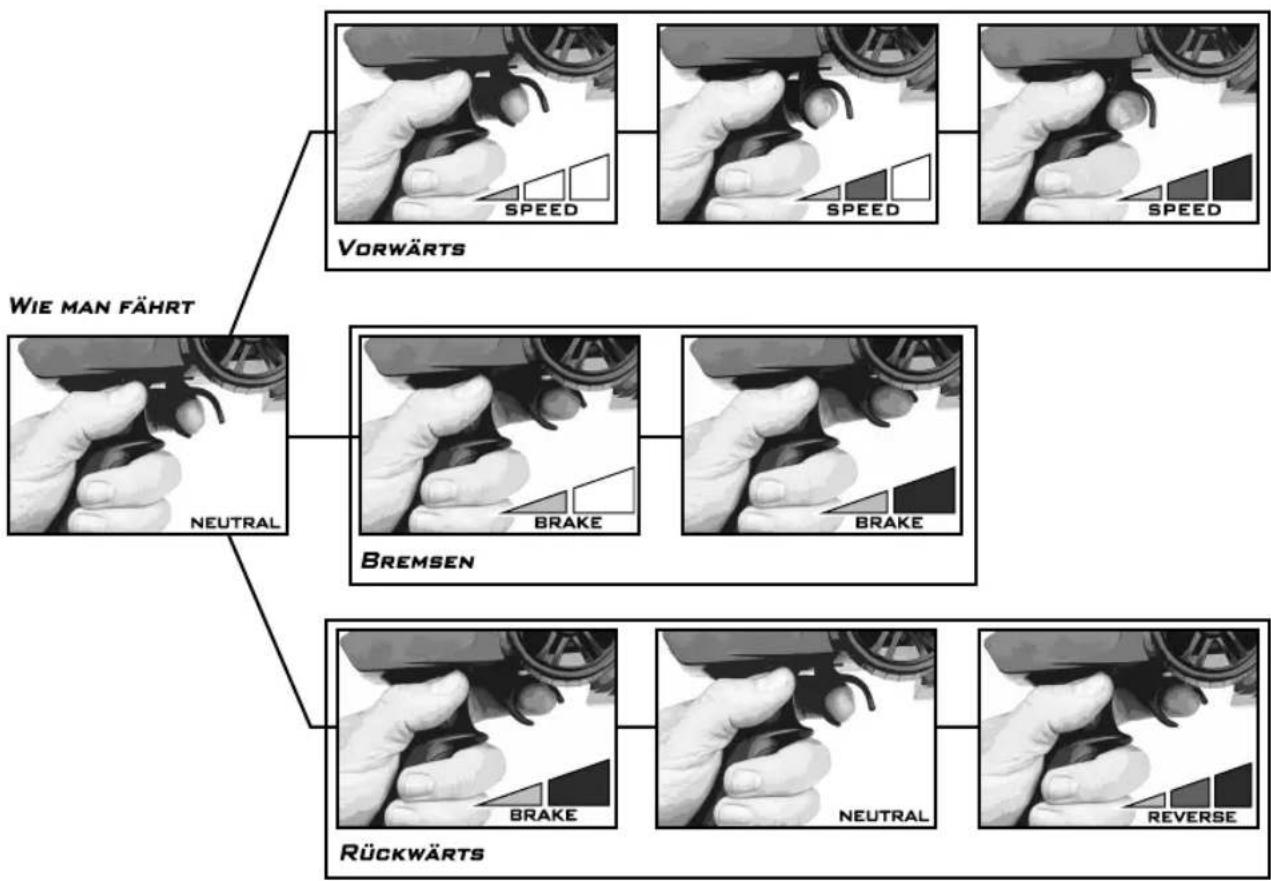 WIE MAN FÄHRT

NEUTRAL

SPEED

SPEED

SPEED

VORWÄRTS

BRAKE

BRAKE

BREMSEN

BRAKE

NEUTRAL

REVERSE

RÜCKWÄRTS