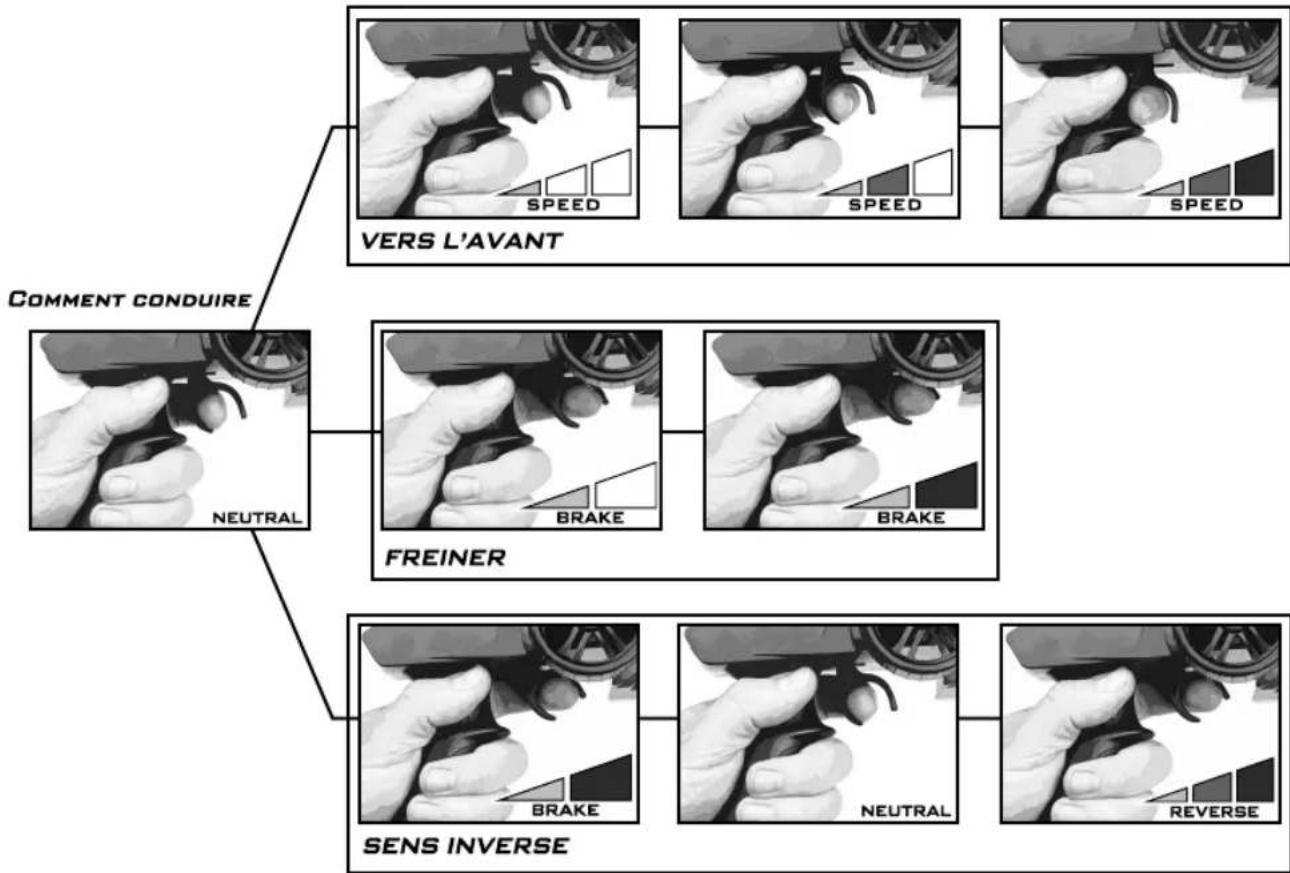 COMMENT CONDUIRE

NEUTRAL

SPEED

SPEED

SPEED

VERS L'AVANT

BRAKE

BRAKE

FREINER

BRAKE

NEUTRAL

REVERSE

SENS INVERSE