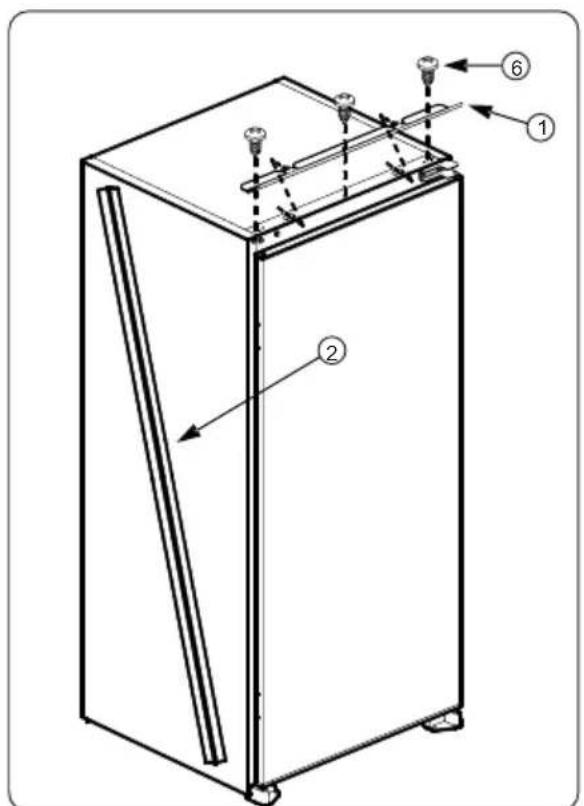 6
1
2