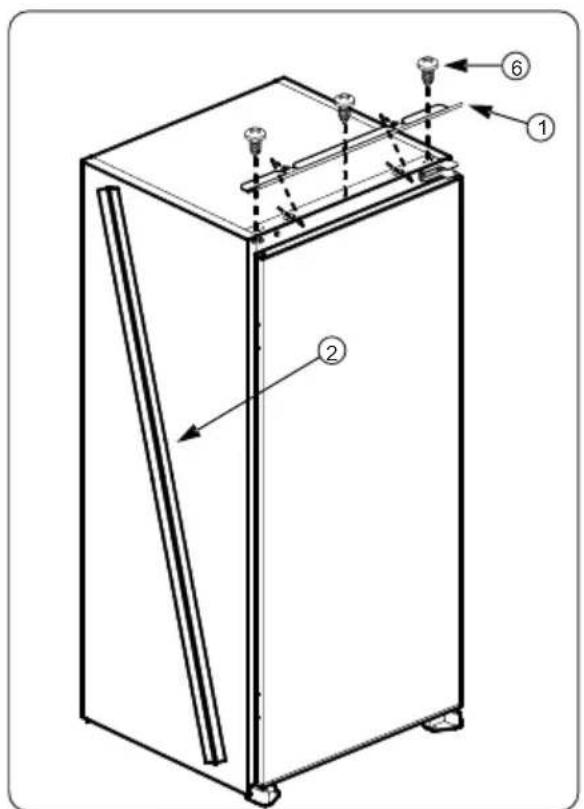 6
1
2