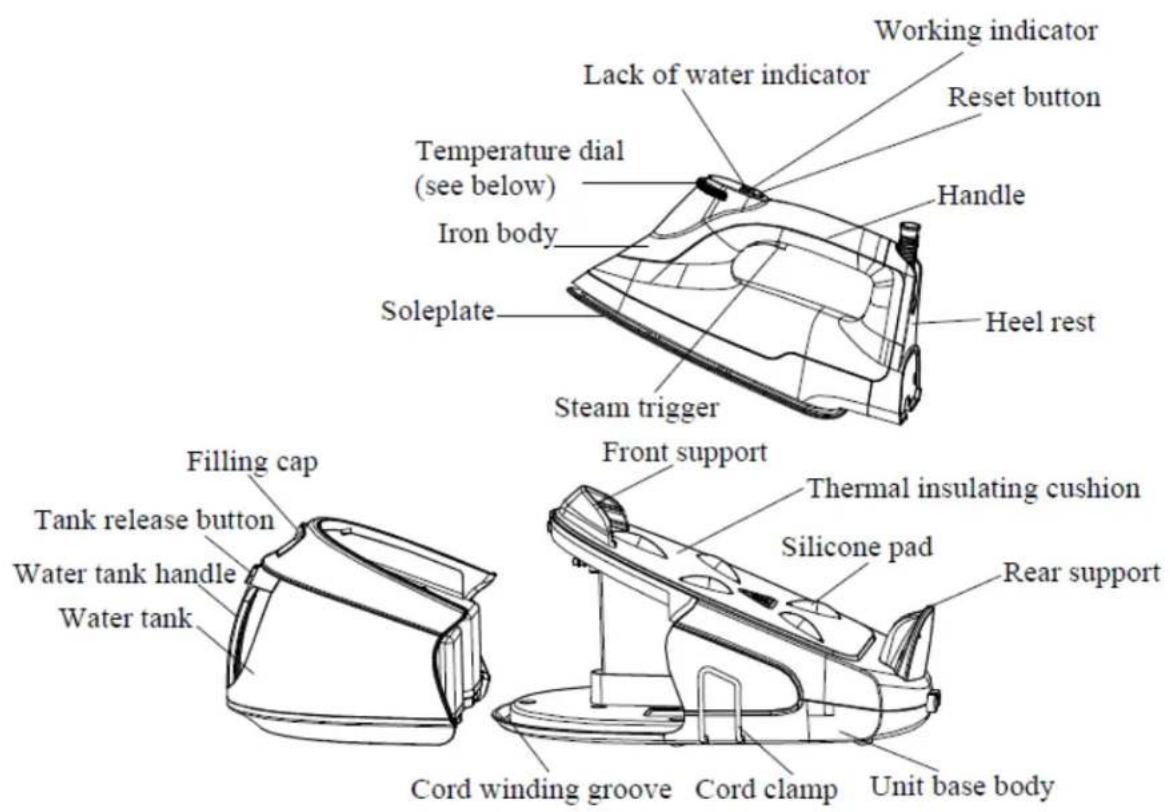 Working indicator
Lack of water indicator
Reset button
Temperature dial
(see below)
Handle
Iron body
Soleplate
Heel rest
Steam trigger
Filling cap
Front support
Thermal insulating cushion
Tank release button
Silicone pad
Water tank handle
Rear support
Water tank
Cord winding groove
Cord clamp
Unit base body