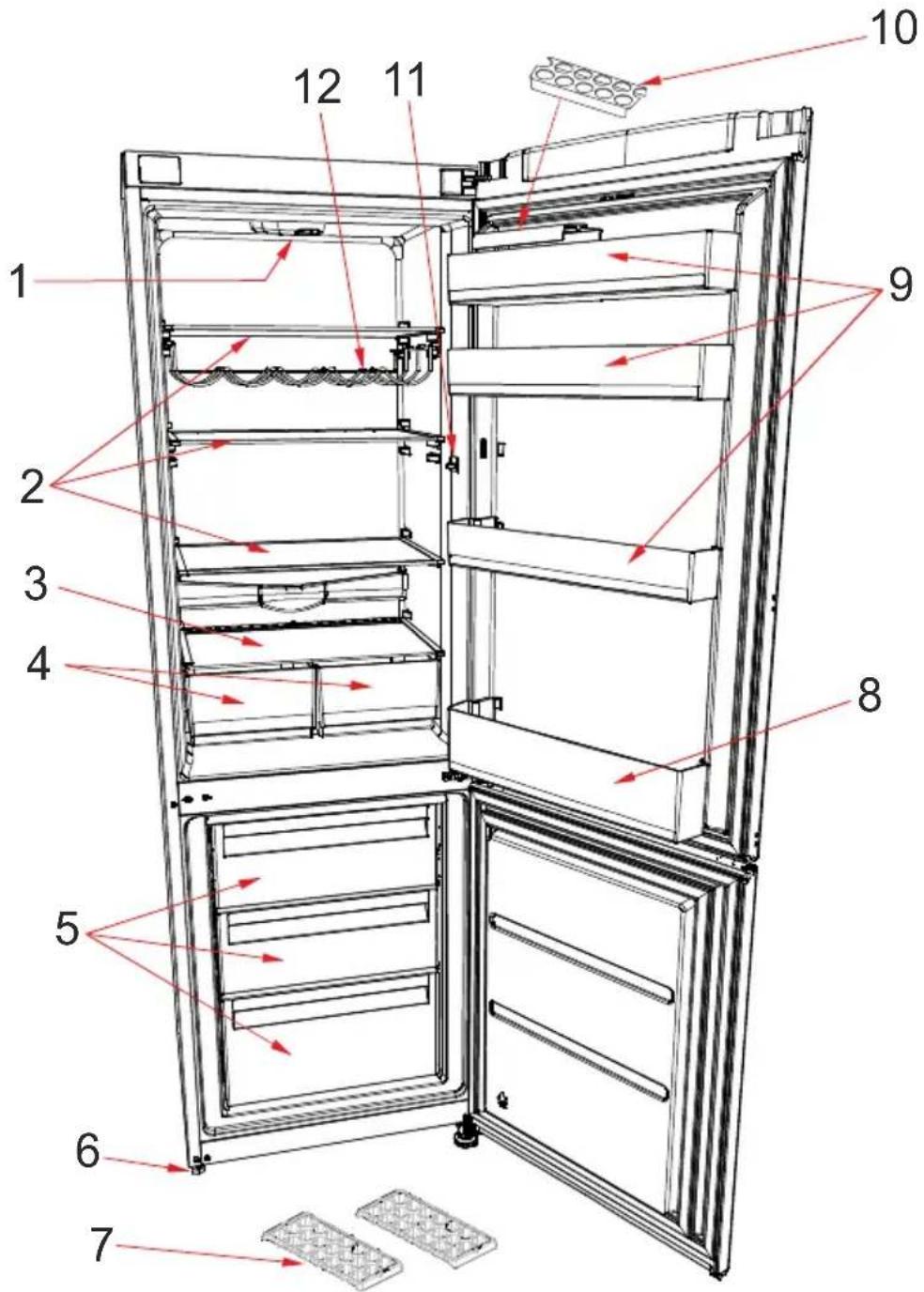 10
12
11
1
9
2
3
4
8
5
6
7