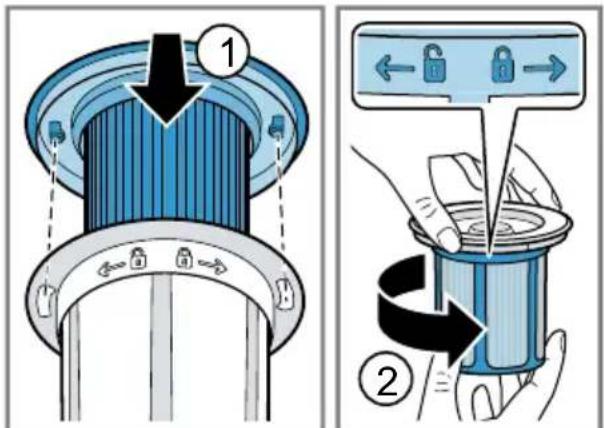 1

2