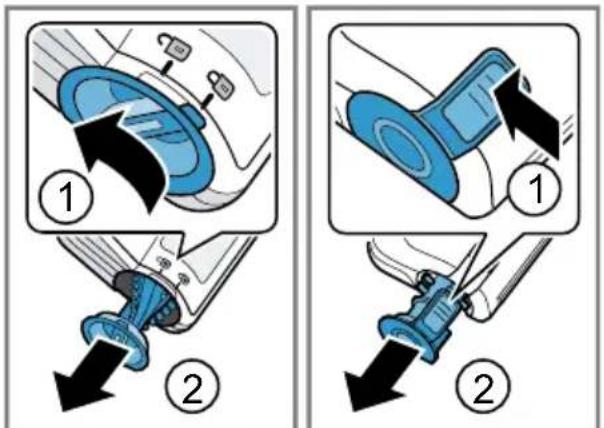 1

2

1

2