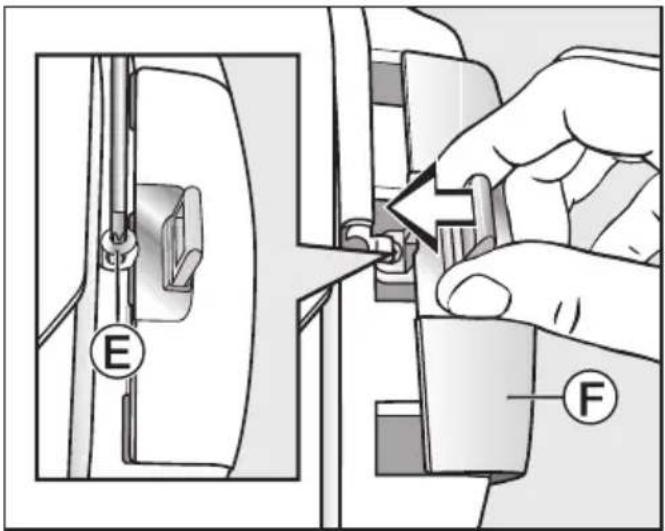 E

F