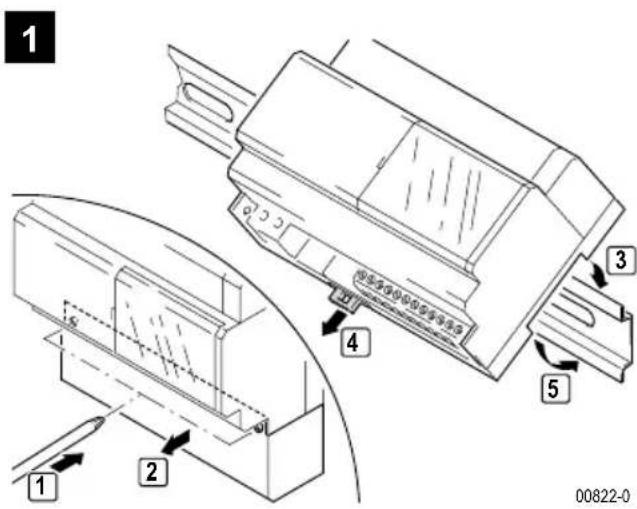 1

3

4

5

1

2

00822-0