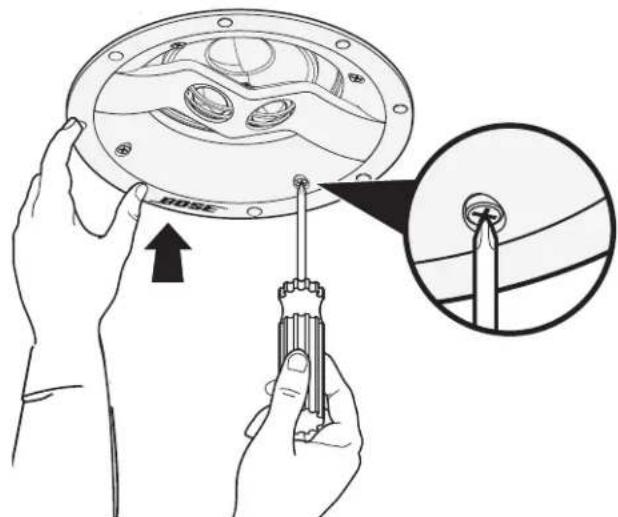 BOSE