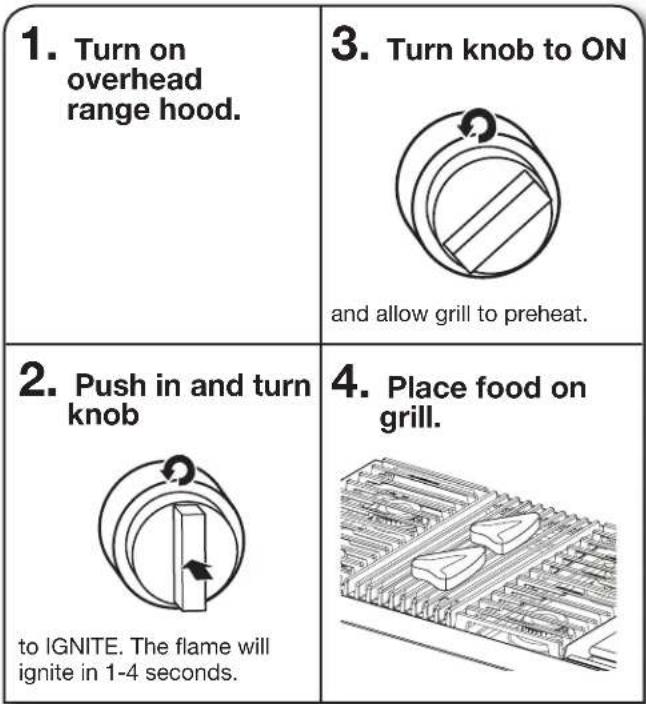 1. Turn on overhead range hood.

2. Push in and turn knob

to IGNITE. The flame will ignite in 1-4 seconds.

3. Turn knob to ON

and allow grill to preheat.

4. Place food on grill.