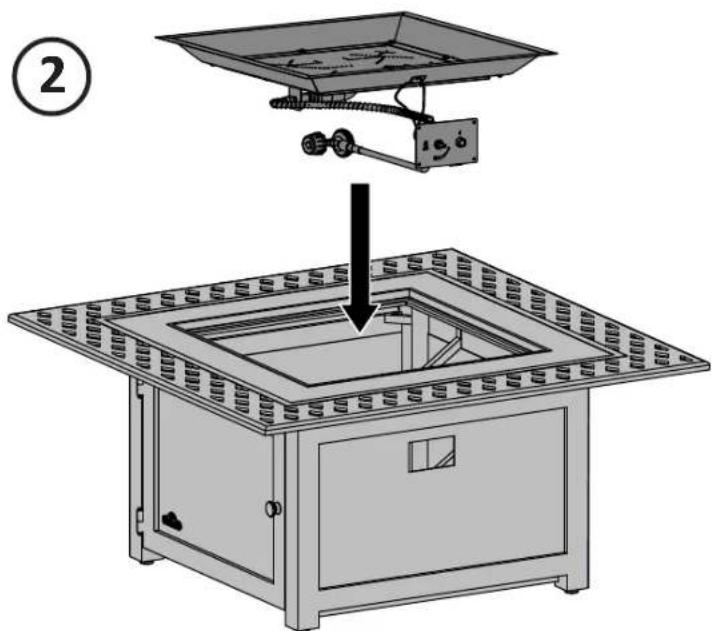 2