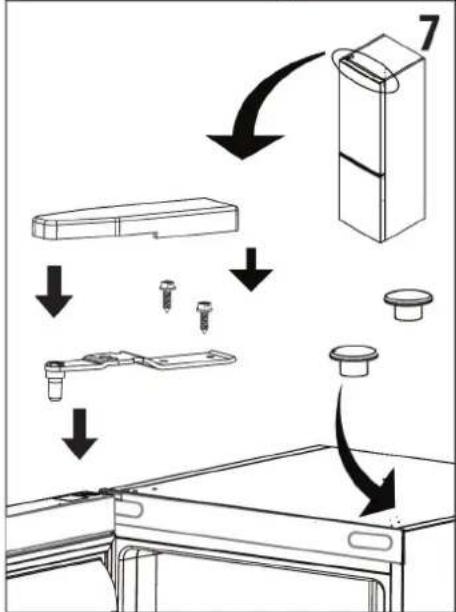 7