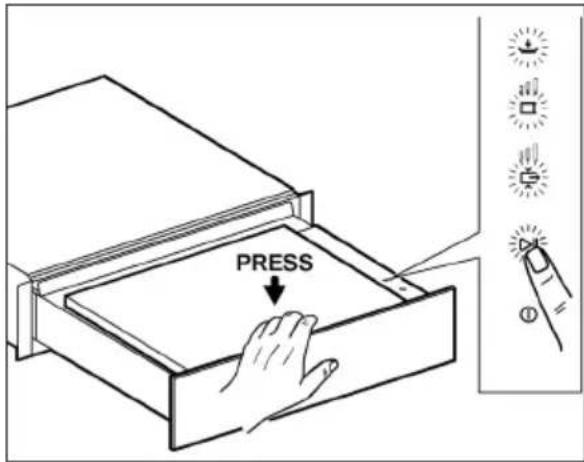 PRESS