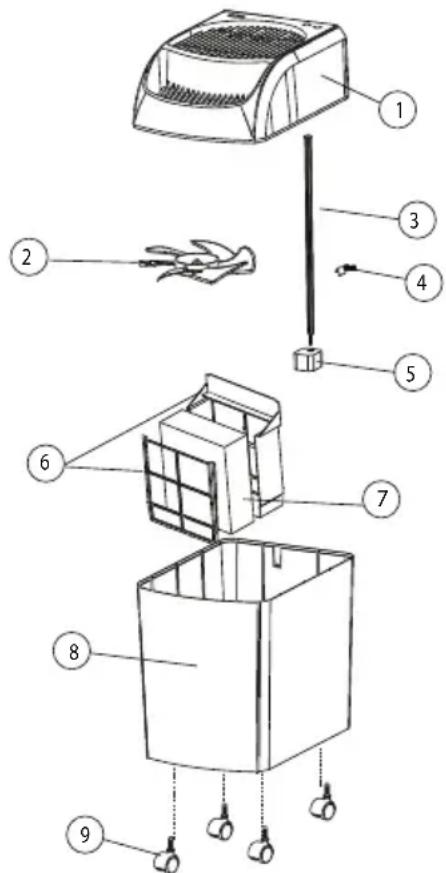 1
3
2
4
5
6
7
8
9