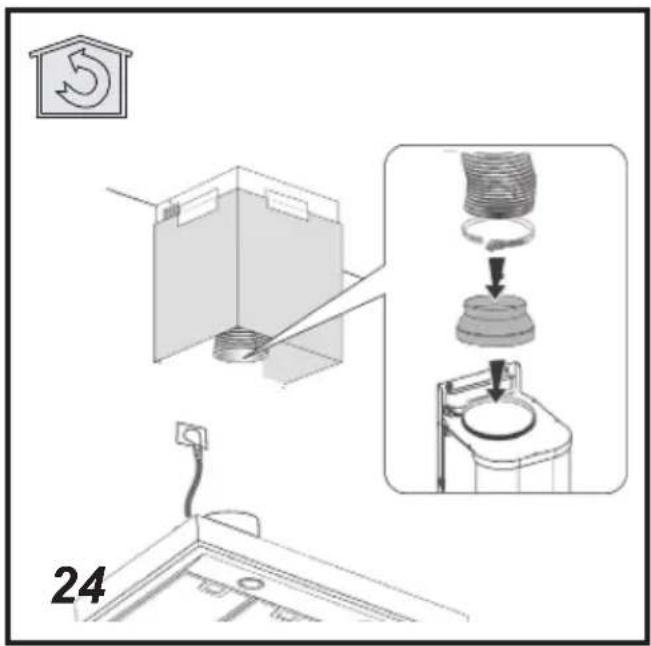 24