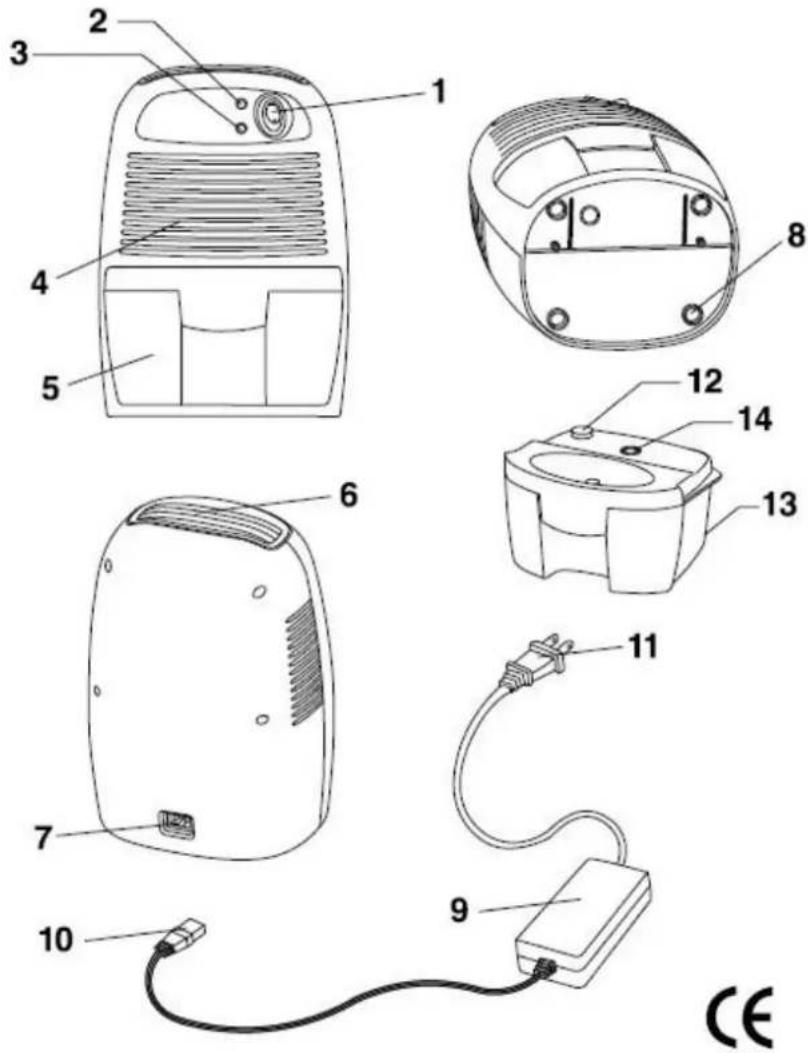 2
3
1
4
5
8
12
14
13
6
11
7
9
10
CE