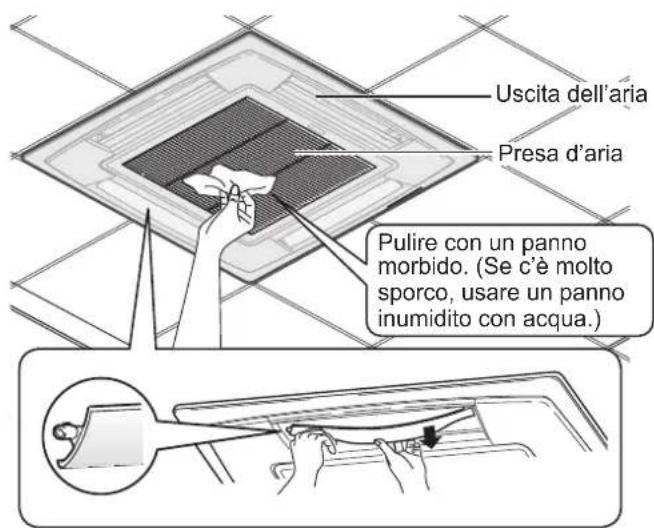 Uscita dell'aria

Presa d'aria

Pulire con un panno morbido. (Se c'è molto sporco, usare un panno inumidito con acqua.)