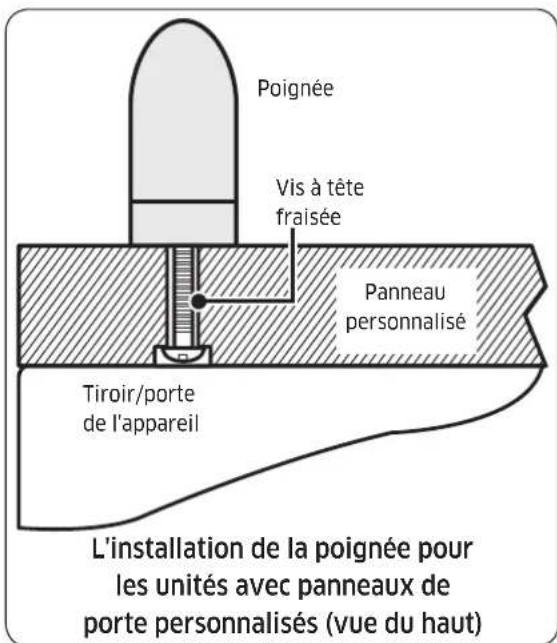 Poignée

Vis à tête fraisée

Panneau personnalisé

Tiroir/porte de l'appareil

L'installation de la poignée pour les unités avec panneaux de porte personnalisés (vue du haut)