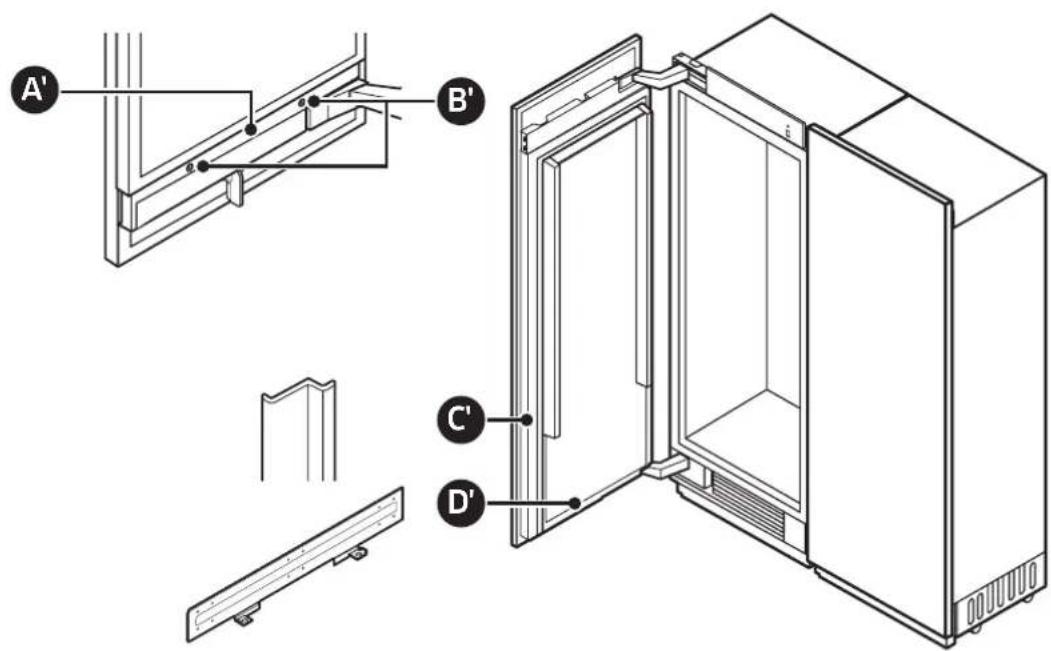 A'
B'
C'
D'