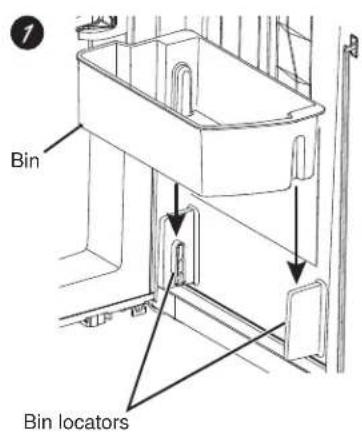 1

Bin

Bin locators