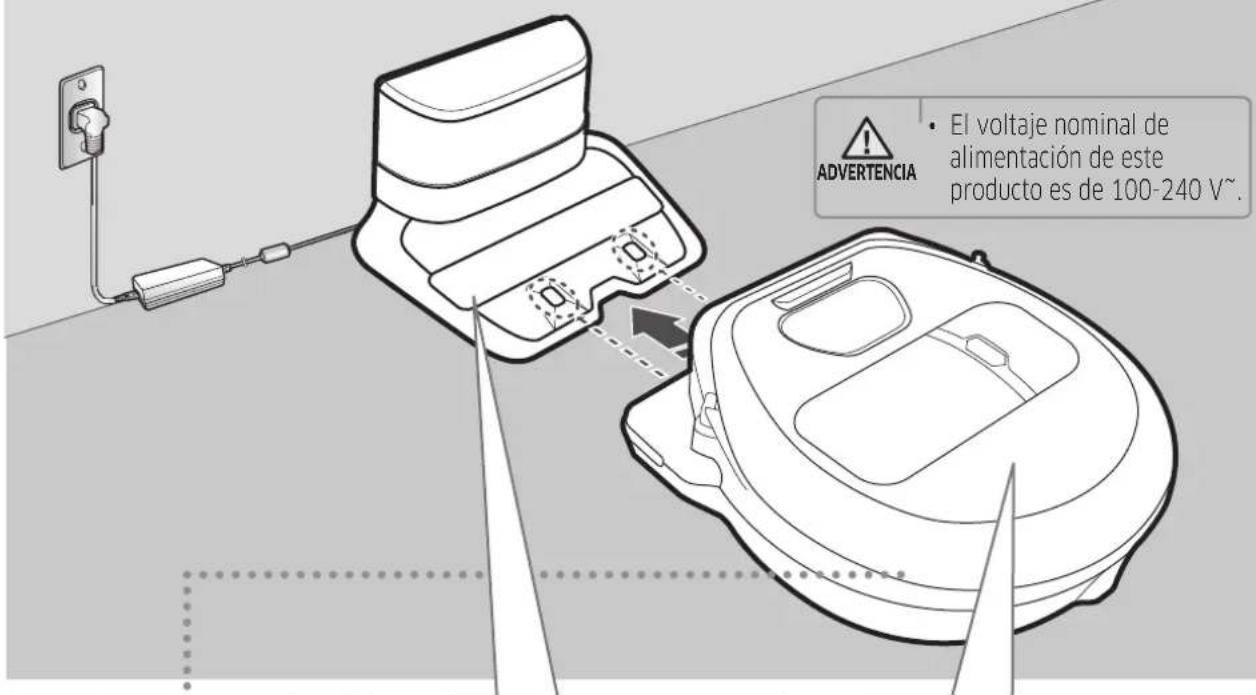 ADVERTENCIA

• El voltaje nominal de alimentación de este producto es de 100-240 V~.