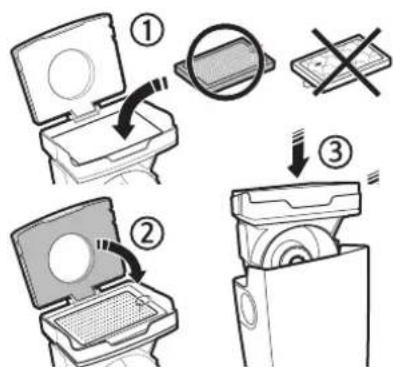 ①

③

②