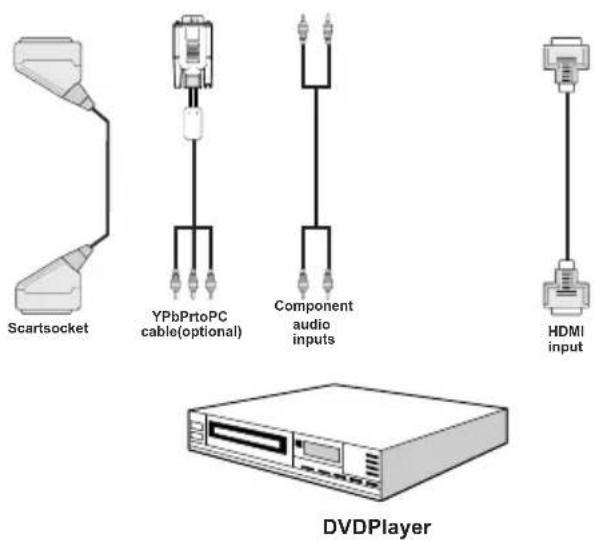 Scartsocket

YPbPrtoPC cable(optional)

Component audio inputs

HDMI input

DVDPlayer