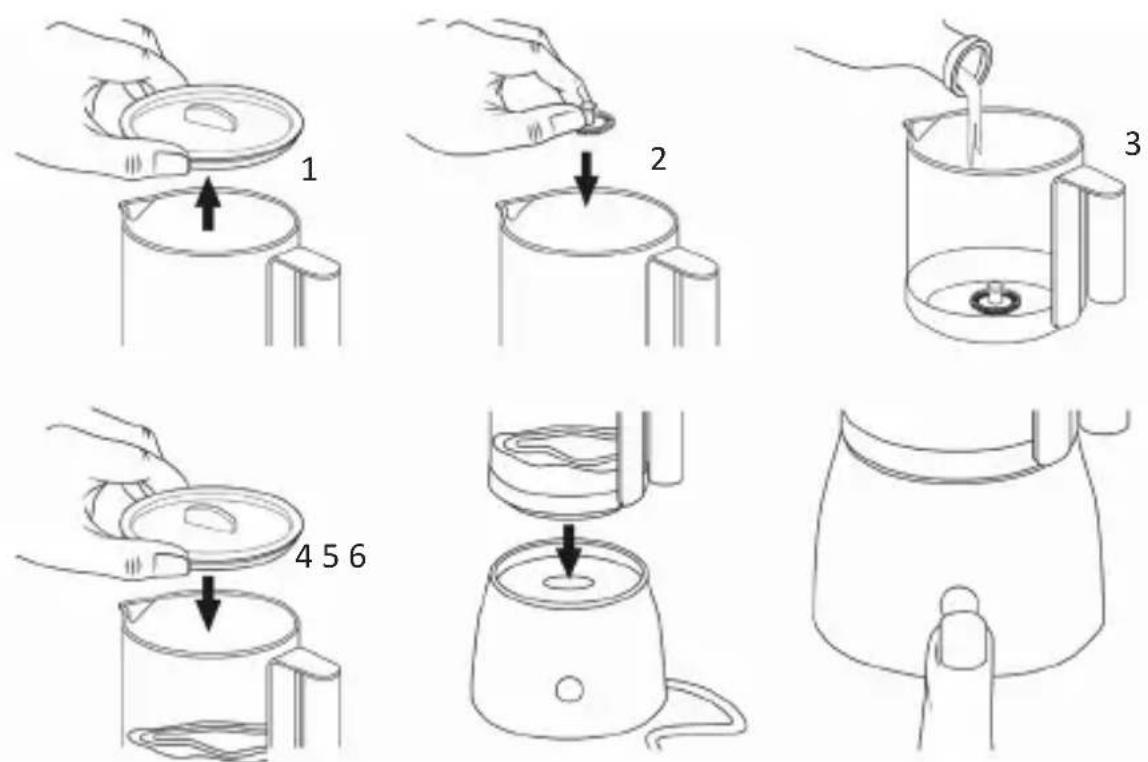 1

2

3

4 5 6