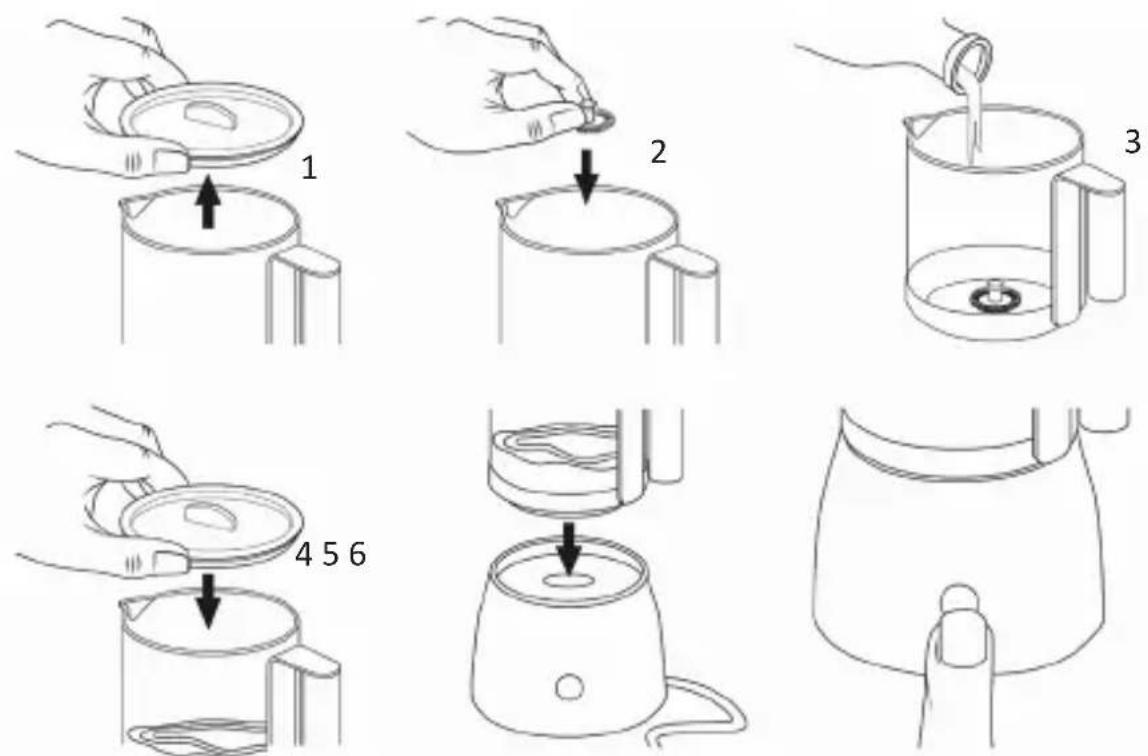 1

2

3

4 5 6