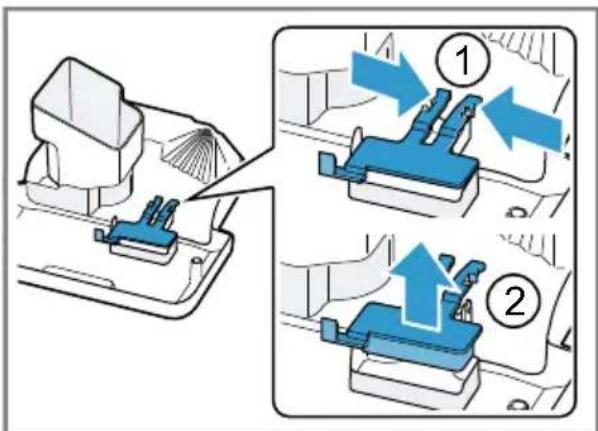 1

2