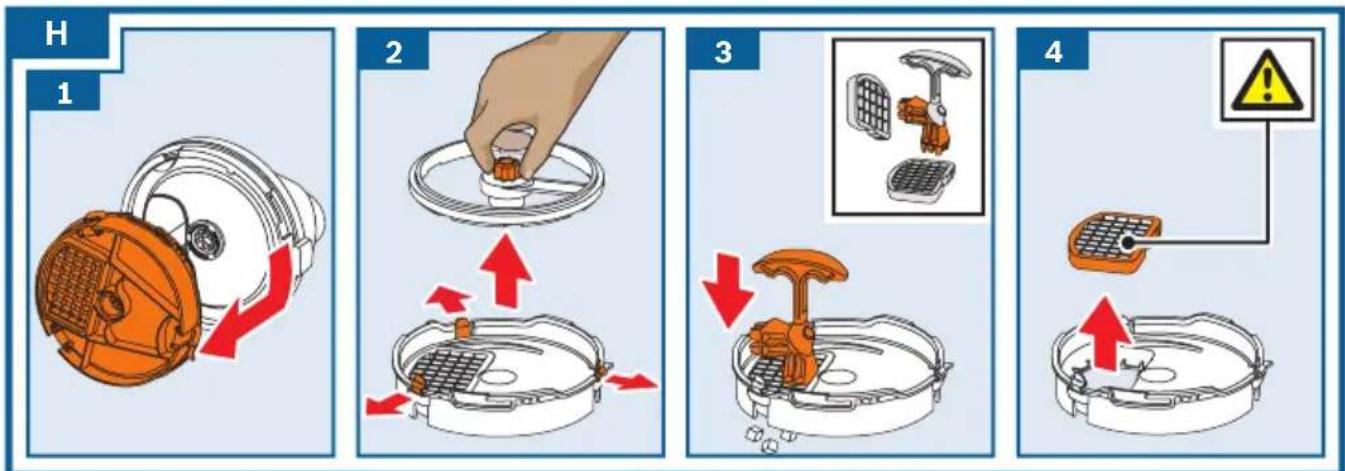 H
1
2
3
4