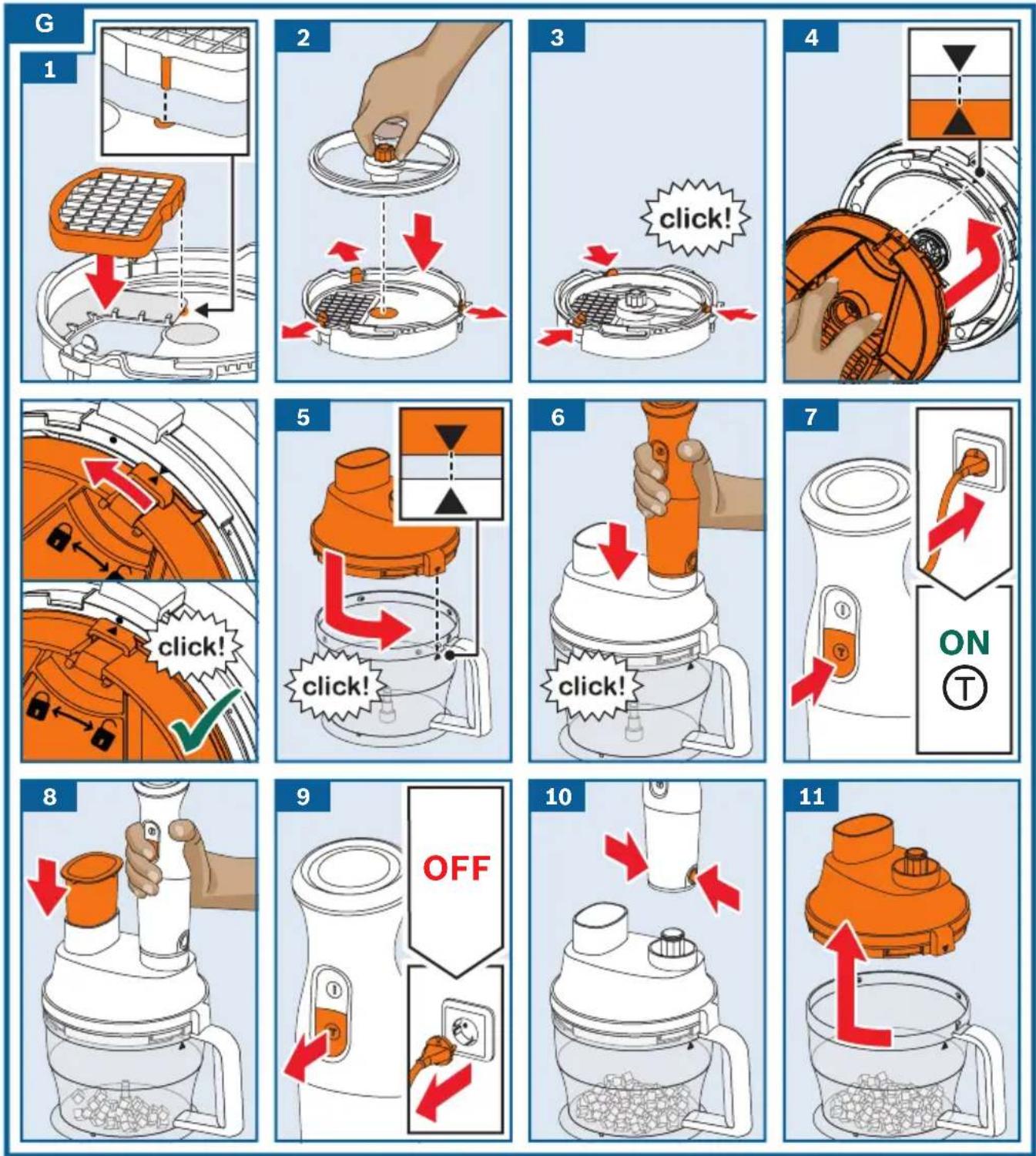 G

1

2

3

click!

4

click!

5

click!

6

click!

7

ON

T

8

9

OFF

10

11