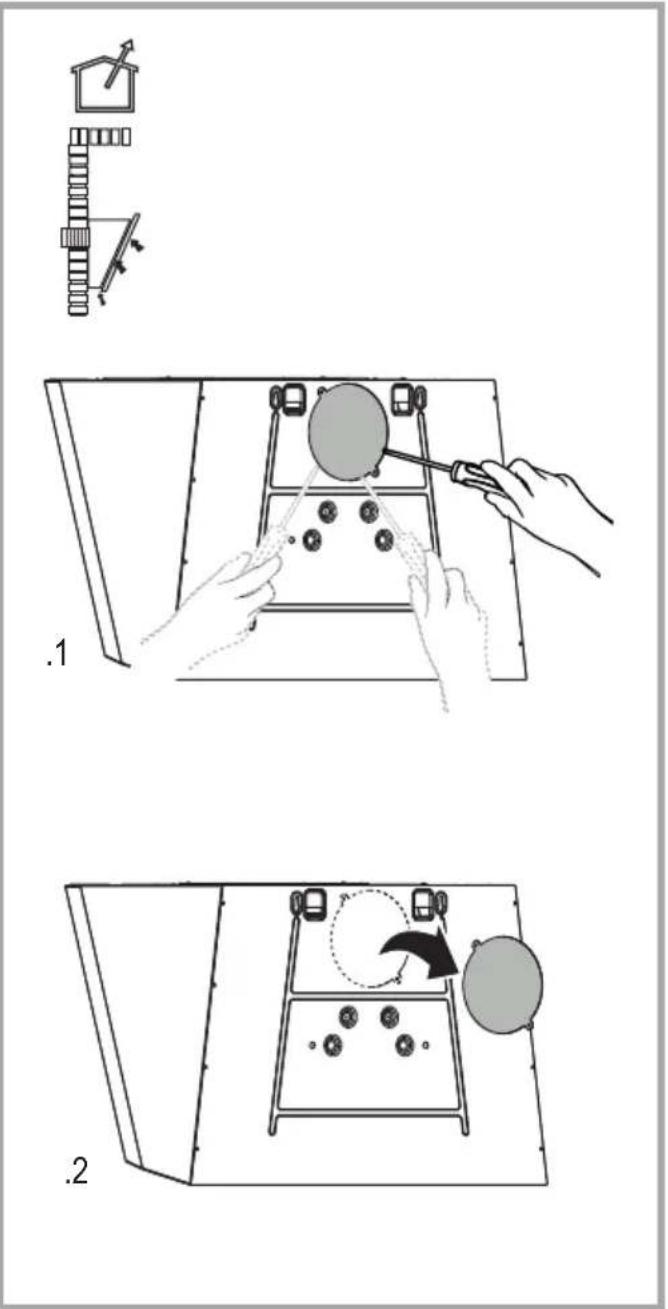 .1

.2