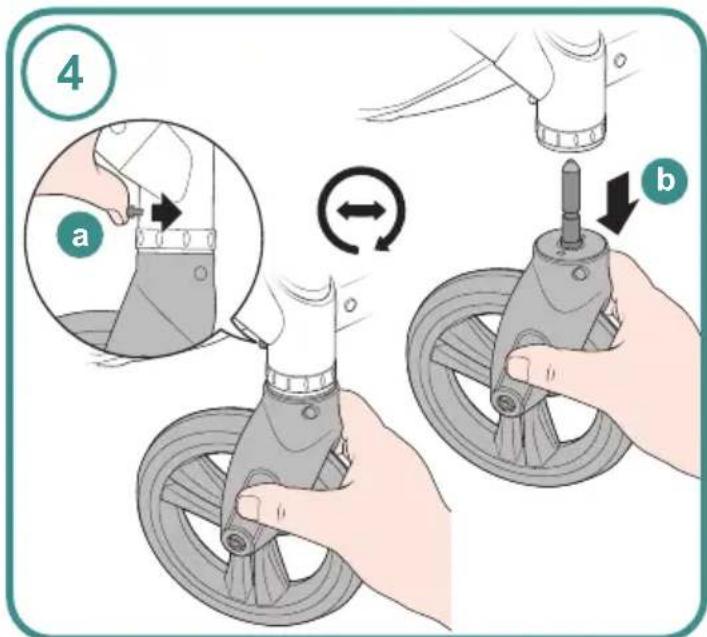 4

a

b