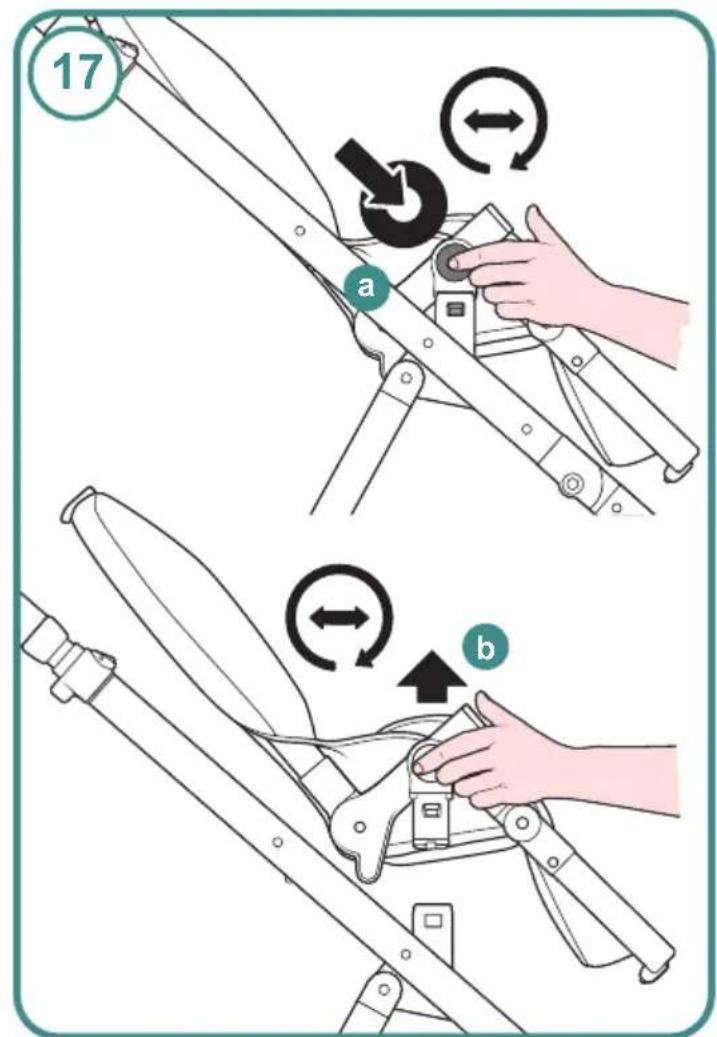 17

a

b