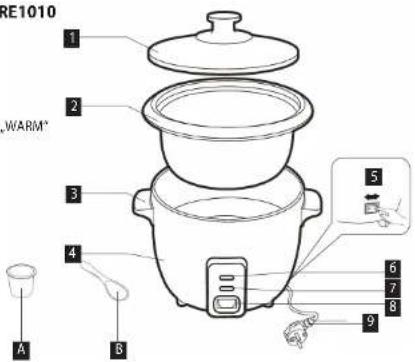 RE1010

1

2

„WARM"

3

5

4

6

7

8

9

A

B