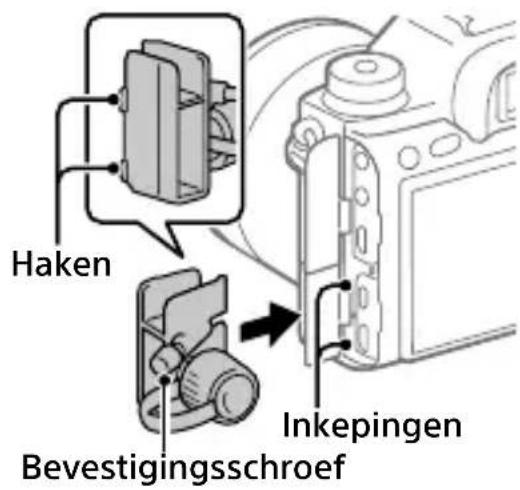 Haken

Inkepingen

Bevestigingsschroef