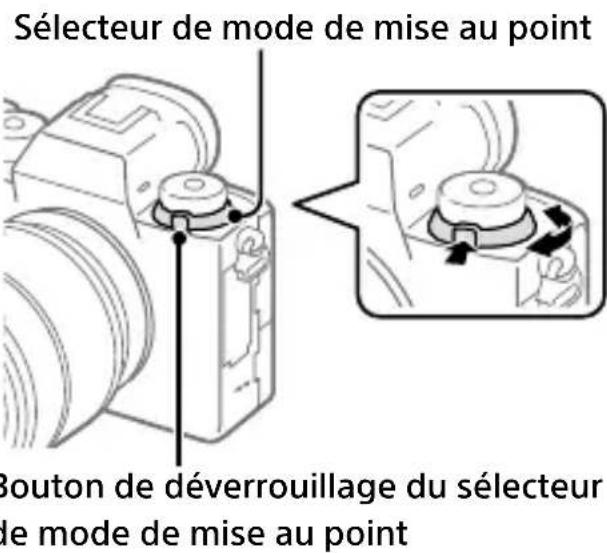 Sélecteur de mode de mise au point

Bouton de déverrouillage du sélecteur de mode de mise au point