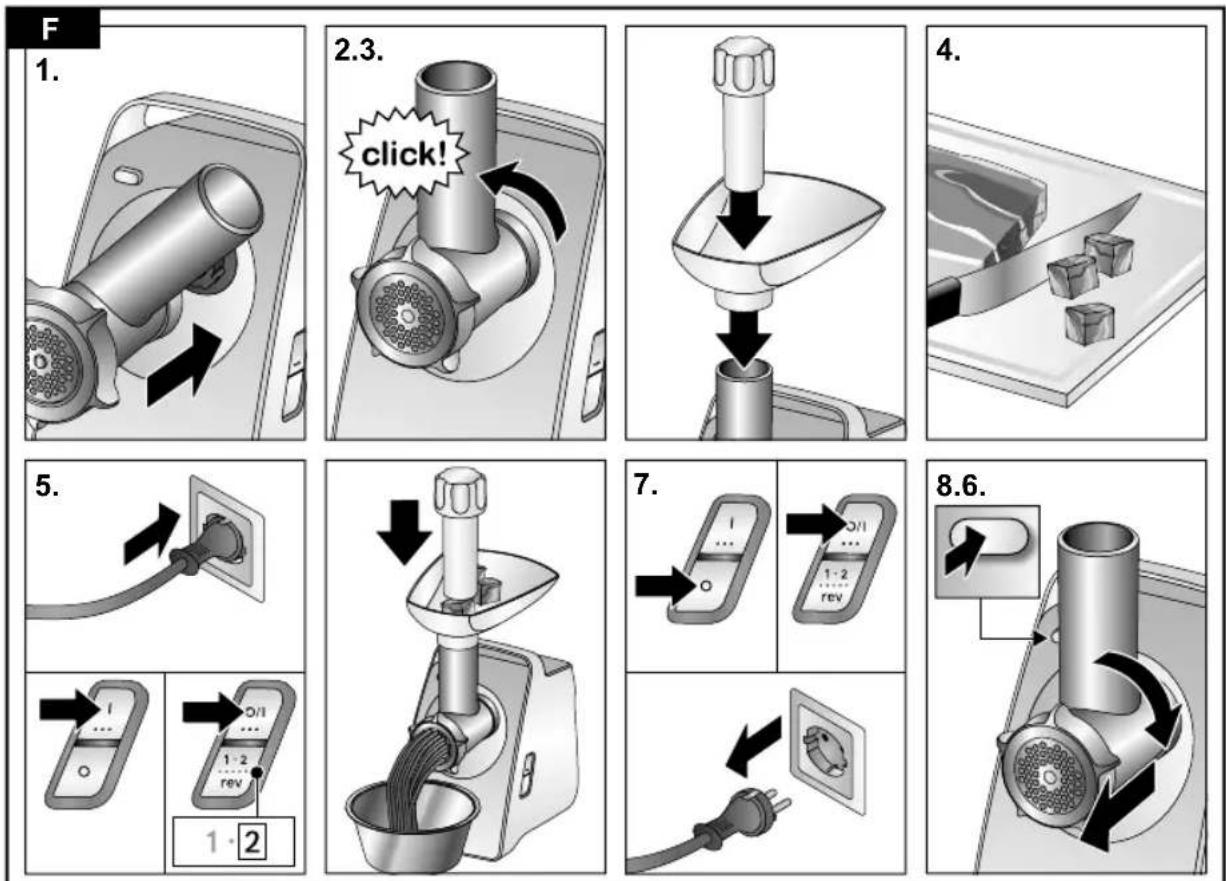 F

1.

2.3.

click!

4.

5.

I

O

O/I

1 · 2
rev

1 · 2

7.

I

O

O/I

1 · 2
rev

8.6.