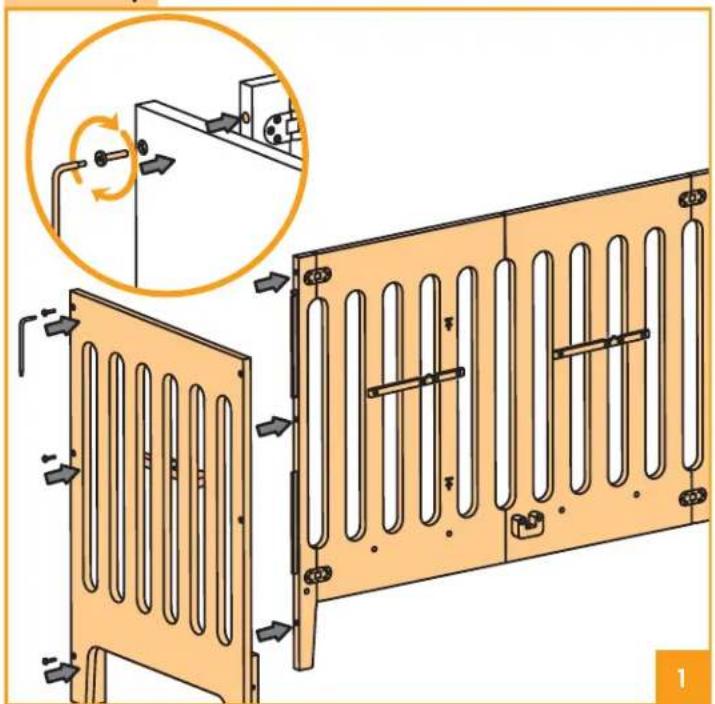 1