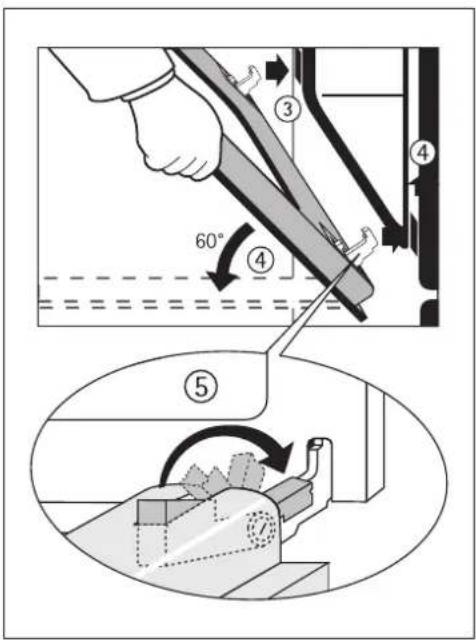 ③
④
60°
④
⑤