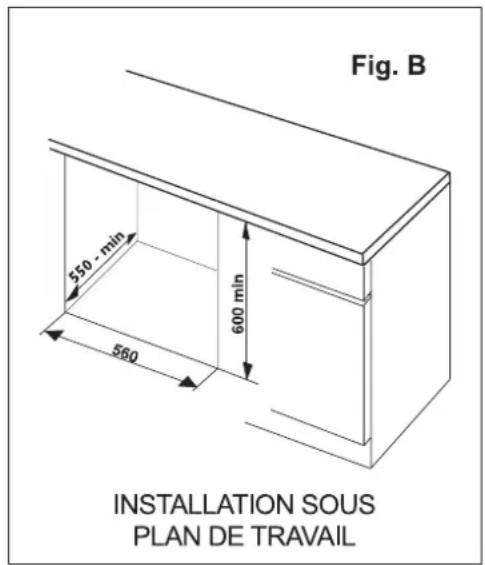 Fig. B

550 - min

600 min

560

INSTALLATION SOUS PLAN DE TRAVAIL