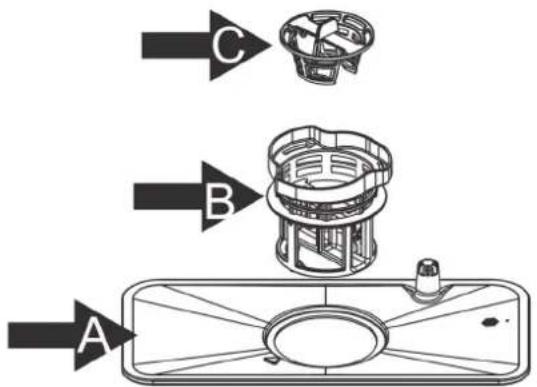 C
B
A