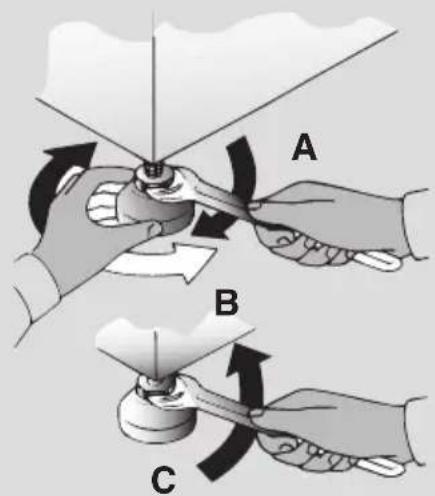 A

B

C