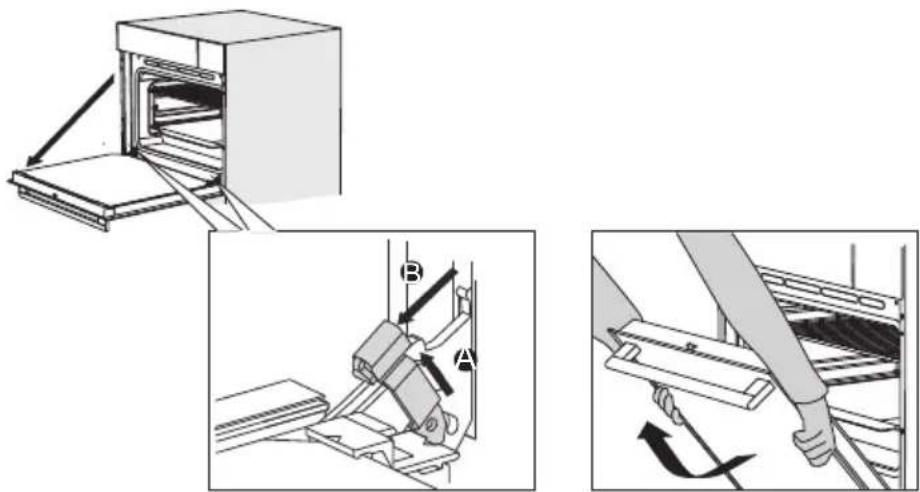 B
A