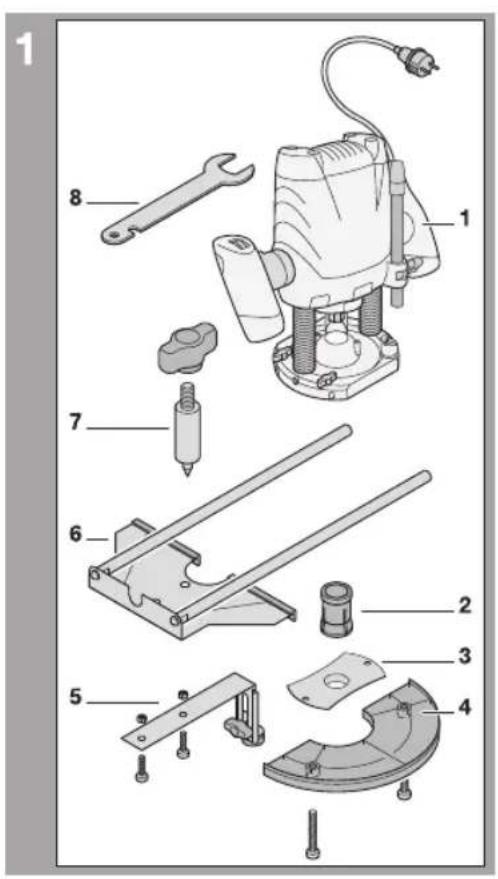 1

8

1

7

6

2

3

5

4